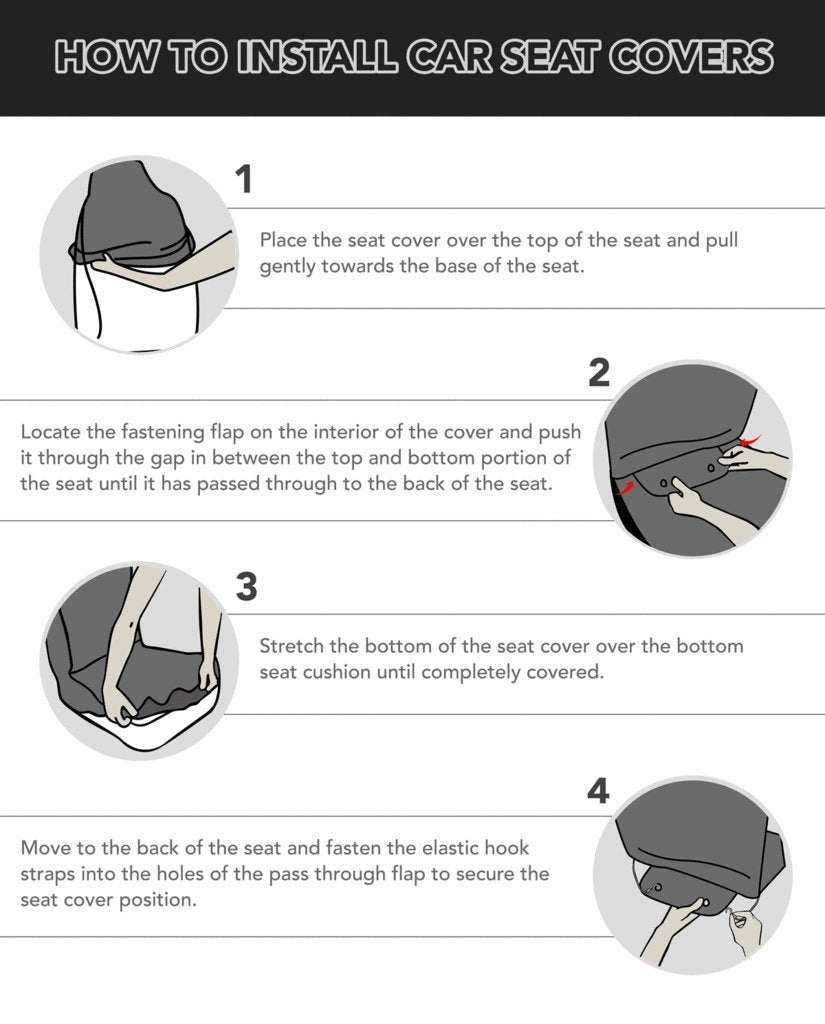 HOW TO INSTALL CAR SEAT COVERS

1

Place the seat cover over the top of the seat and pull gently towards the base of the seat.

2

Locate the fastening flap on the interior of the cover and push it through the gap in between the top and bottom portion of the seat until it has passed through to the back of the seat.

3

Stretch the bottom of the seat cover over the bottom seat cushion until completely covered.

4

Move to the back of the seat and fasten the elastic hook straps into the holes of the pass through flap to secure the seat cover position.