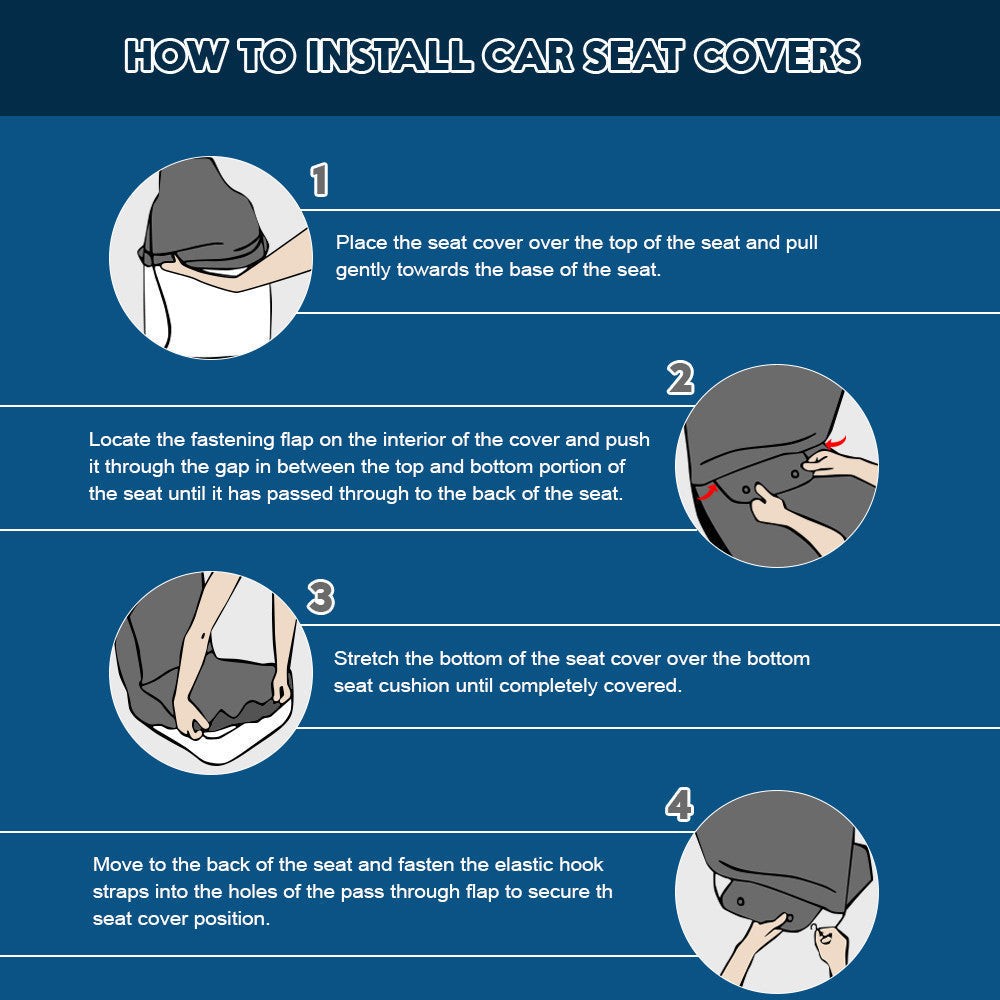 HOW TO INSTALL CAR SEAT COVERS

1

Place the seat cover over the top of the seat and pull gently towards the base of the seat.

2

Locate the fastening flap on the interior of the cover and push it through the gap in between the top and bottom portion of the seat until it has passed through to the back of the seat.

3

Stretch the bottom of the seat cover over the bottom seat cushion until completely covered.

4

Move to the back of the seat and fasten the elastic hook straps into the holes of the pass through flap to secure th seat cover position.